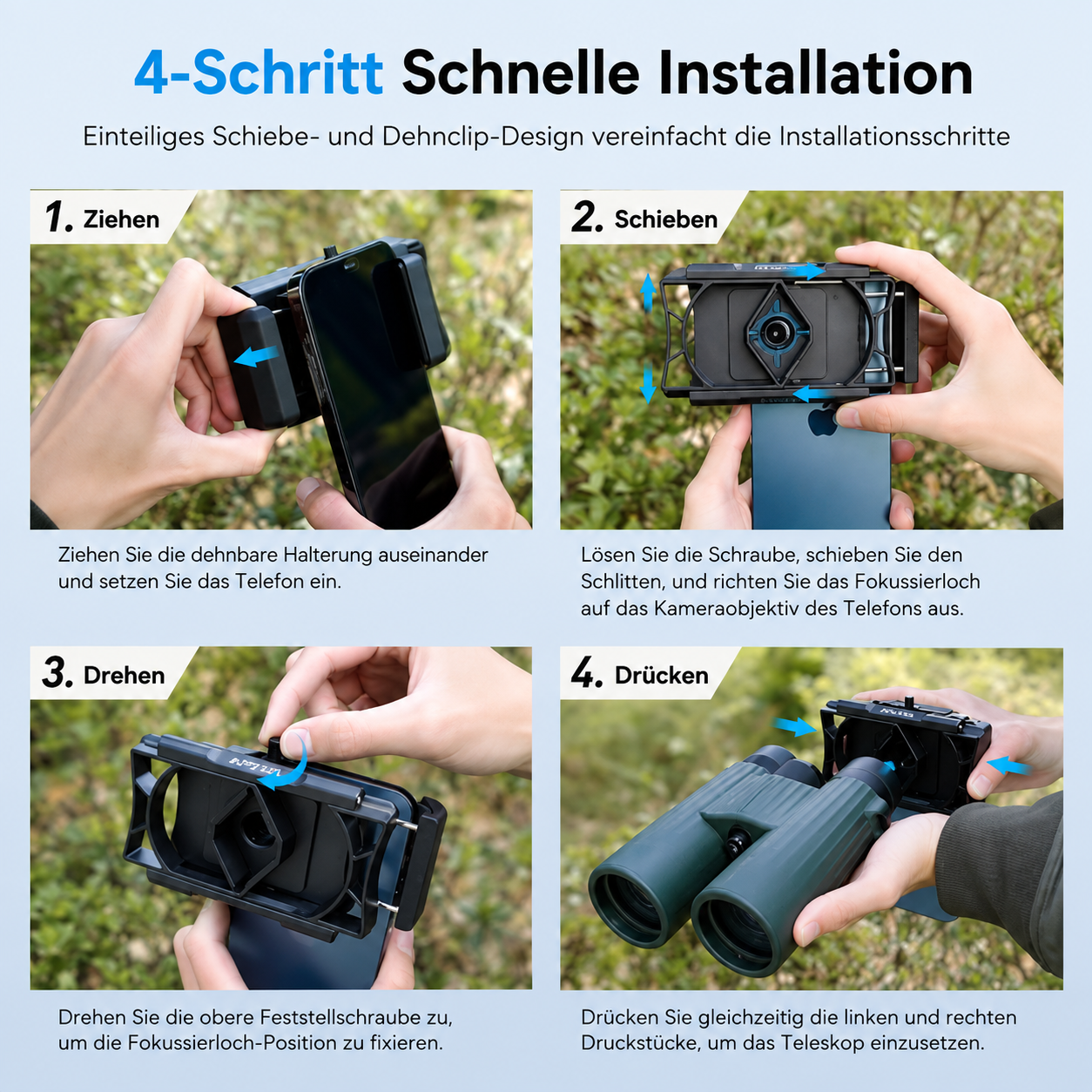 4-Schritt Schnelle Installation

Einteiliges Schiebe- und Dehnclip-Design vereinfacht die Installationsschritte

1. Ziehen

Ziehen Sie die dehnbare Halterung auseinander und setzen Sie das Telefon ein.

2. Schieben

Lösen Sie die Schraube, schieben Sie den Schlitten, und richten Sie das Fokussierloch auf das Kameraobjektiv des Telefons aus.

3. Drehen

Drehen Sie die obere Feststellschraube zu, um die Fokussierloch-Position zu fixieren.

4. Drücken

Drücken Sie gleichzeitig die linken und rechten Druckstücke, um das Teleskop einzusetzen.